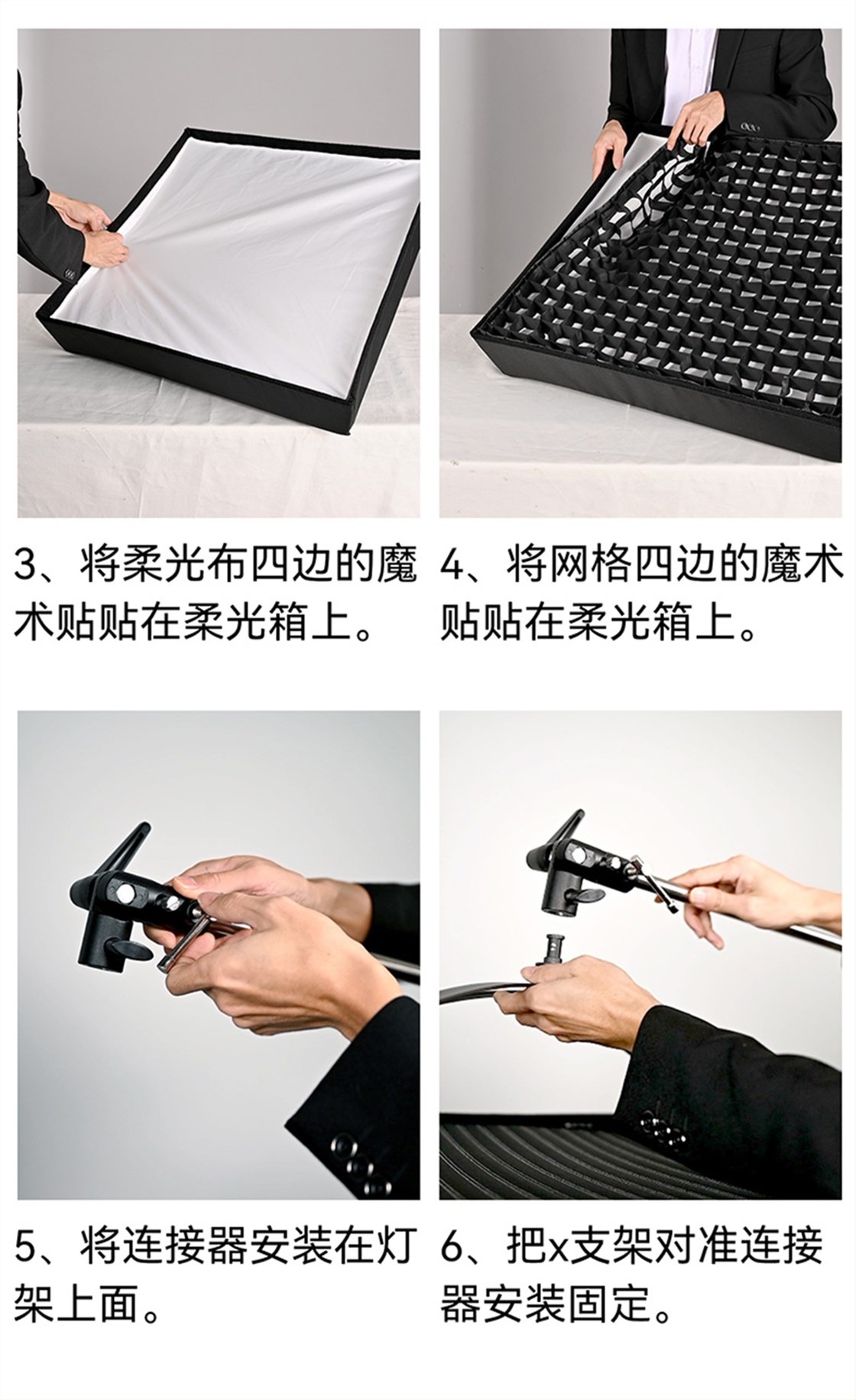 3、将柔光布四边的魔术贴贴在柔光箱上。

4、将网格四边的魔术贴贴在柔光箱上。

5、将连接器安装在灯架上面。

6、把x支架对准连接器安装固定。